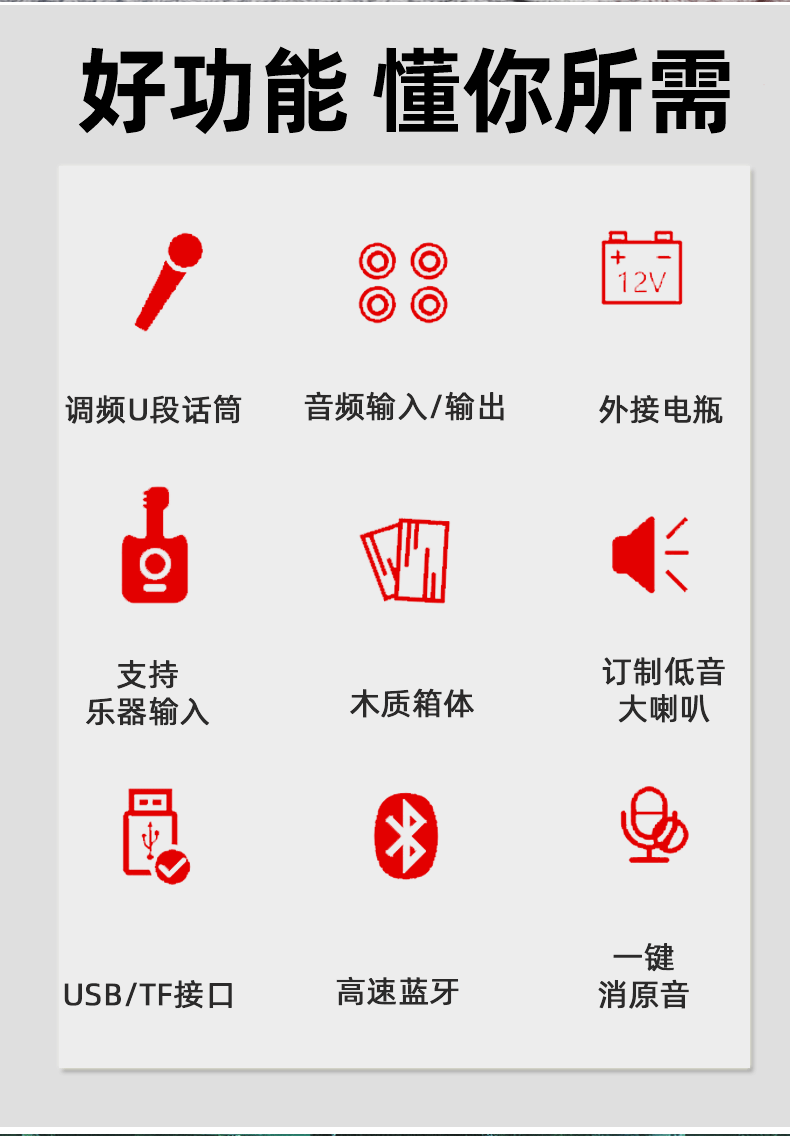 好功能 懂你所需

12V

调频U段话筒

音频输入/输出

外接电瓶

支持
乐器输入

木质箱体

订制低音
大喇叭

USB/TF接口

高速蓝牙

一键
消原音